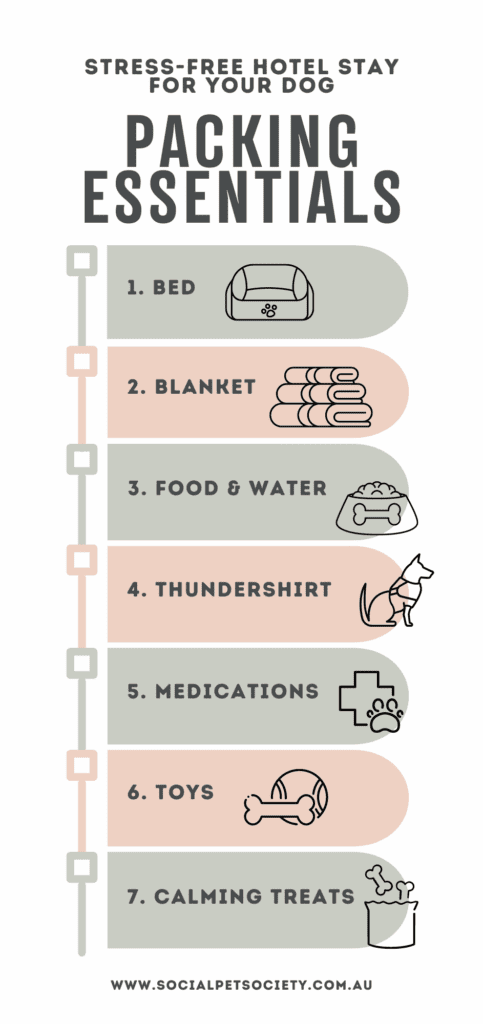 STRESS-FREE HOTEL STAY FOR YOUR DOG

PACKING ESSENTIALS

1. BED

2. BLANKET

3. FOOD & WATER

4. THUNDERSHIRT

5. MEDICATIONS

6. TOYS

7. CALMING TREATS

WWW.SOCIALPETSOCIETY.COM.AU